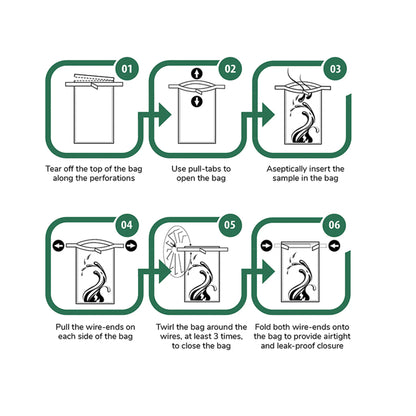 01

Tear off the top of the bag along the perforations

02

Use pull-tabs to open the bag

03

Aseptically insert the sample in the bag

04

Pull the wire-ends on each side of the bag

05

Twirl the bag around the wires, at least 3 times, to close the bag

06

Fold both wire-ends onto the bag to provide airtight and leak-proof closure